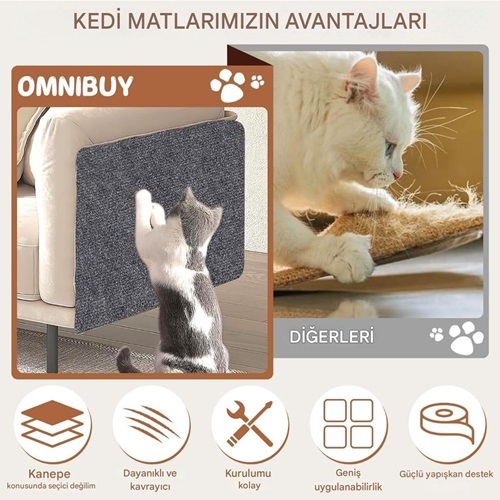 KEDİ MATLARIMIZIN AVANTAJLARI

OMNIBUY

DİĞERLERİ

Kanepe
konusunda seçici değilim

Dayanıklı ve
kavrayıcı

Kurulumu
kolay

Geniş
uygulanabilirlik

Güçlü yapışkan destek